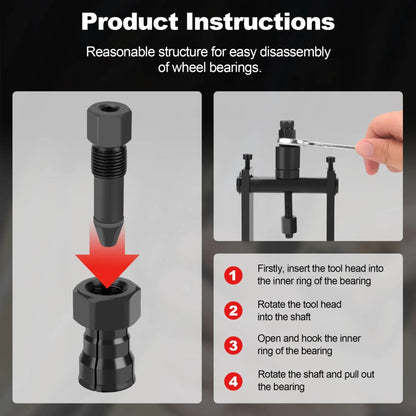 Product Instructions

Reasonable structure for easy disassembly of wheel bearings.

1 Firstly, insert the tool head into the inner ring of the bearing

2 Rotate the tool head into the shaft

3 Open and hook the inner ring of the bearing

4 Rotate the shaft and pull out the bearing